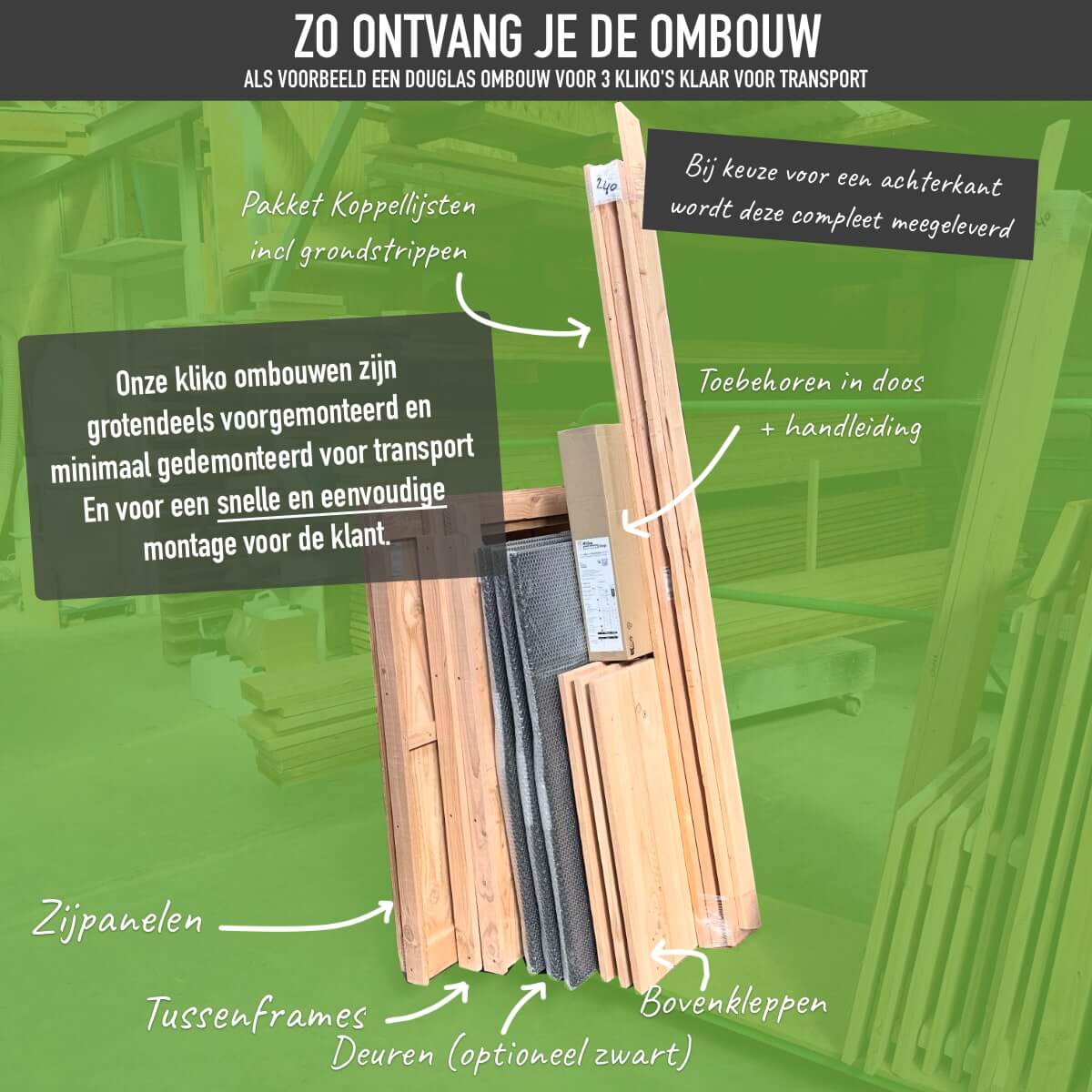 ZO ONTVANG JE DE OMBOUW
ALS VOORBEELD EEN DOUGLAS OMBOUW VOOR 3 KLIKO'S KLAAR VOOR TRANSPORT

Pakket Koppellijsten incl grondstrippen

240

Bij keuze voor een achterkant wordt deze compleet meegeleverd

Onze kliko ombouwen zijn grotendeels voorgemonteerd en minimaal gedemonteerd voor transport En voor een snelle en eenvoudige montage voor de klant.

Toebehoren in doos + handleiding

Zijpanelen

Tussenframes

Deuren (optioneel zwart)

Bovenkleppen